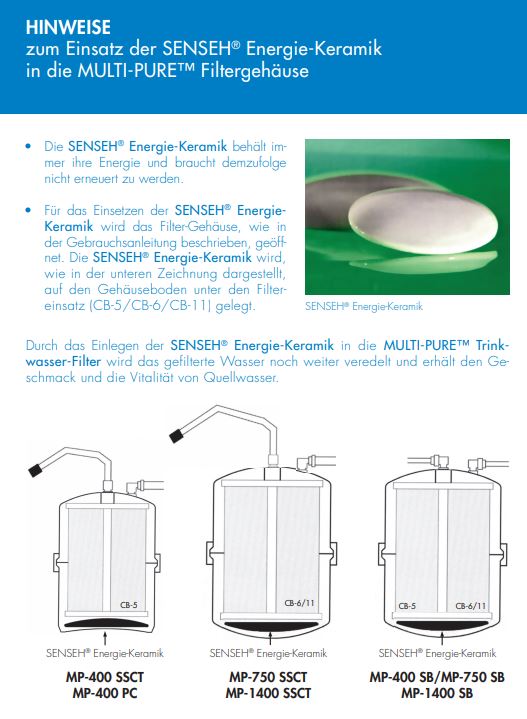 HINWEISE
zum Einsatz der SENSEH® Energie-Keramik in die MULTI-PURE™ Filtergehäuse

• Die SENSEH® Energie-Keramik behält immer ihre Energie und braucht demzufolge nicht erneuert zu werden.

• Für das Einsetzen der SENSEH® Energie-Keramik wird das Filter-Gehäuse, wie in der Gebrauchsanleitung beschrieben, geöffnet. Die SENSEH® Energie-Keramik wird, wie in der unteren Zeichnung dargestellt, auf den Gehäuseboden unter den Filtereinsatz (CB-5/CB-6/CB-11) gelegt.

SENSEH® Energie-Keramik

Durch das Einlegen der SENSEH® Energie-Keramik in die MULTI-PURE™ Trinkwasser-Filter wird das gefilterte Wasser noch weiter veredelt und erhält den Geschmack und die Vitalität von Quellwasser.

CB-5
SENSEH® Energie-Keramik
MP-400 SSCT
MP-400 PC

CB-6/11
SENSEH® Energie-Keramik
MP-750 SSCT
MP-1400 SSCT

CB-5
CB-6/11
SENSEH® Energie-Keramik
MP-400 SB/MP-750 SB
MP-1400 SB